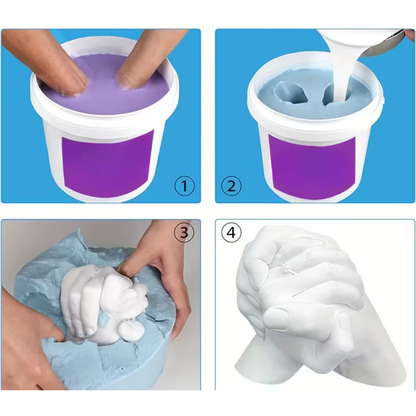 ①
②
③
④